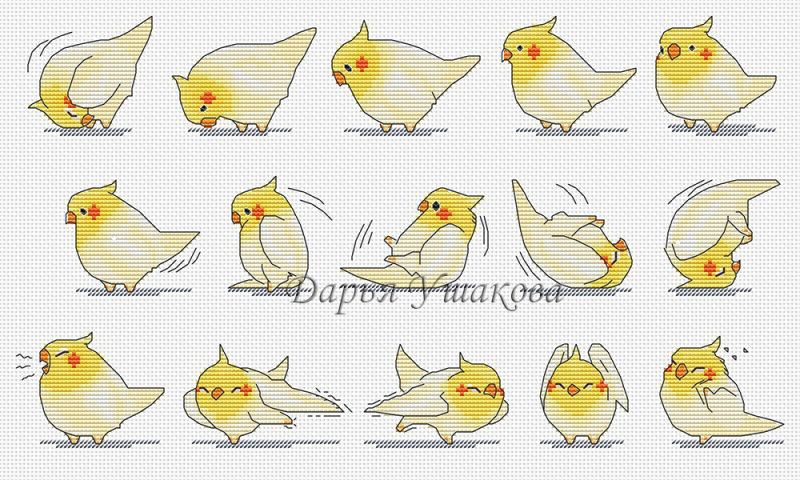 Дарья Ушакова