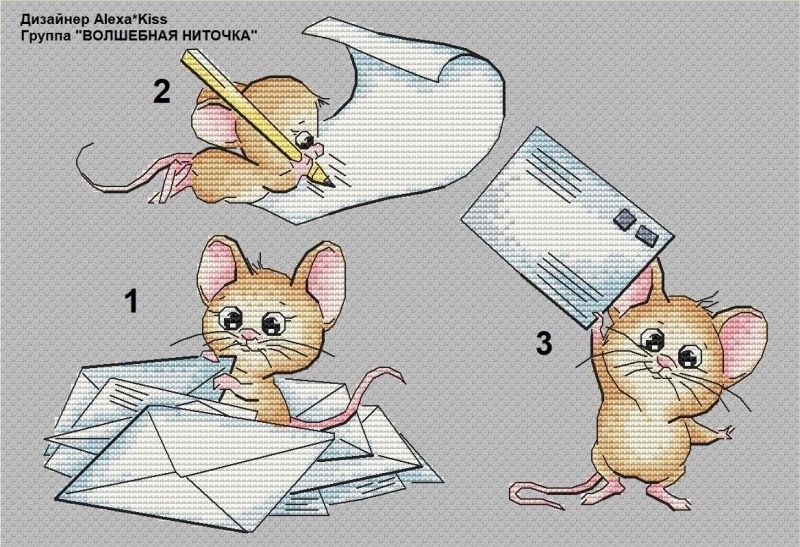 Дизайнер Alexa*Kiss
Группа "ВОЛШЕБНАЯ НИТОЧКА"

2

1

3